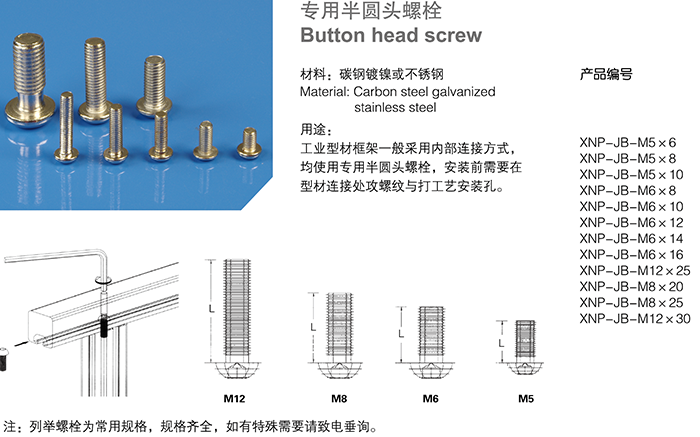 专用半圆头螺栓
Button head screw

材料：碳钢镀镍或不锈钢
Material: Carbon steel galvanized stainless steel

用途：
工业型材框架一般采用内部连接方式，均使用专用半圆头螺栓，安装前需要在型材连接处攻螺纹与打工艺安装孔。

产品编号

XNP-JB-M5×6
XNP-JB-M5×8
XNP-JB-M5×10
XNP-JB-M6×8
XNP-JB-M6×10
XNP-JB-M6×12
XNP-JB-M6×14
XNP-JB-M6×16
XNP-JB-M12×25
XNP-JB-M8×20
XNP-JB-M8×25
XNP-JB-M12×30

L
L
L
L

M12
M8
M6
M5

注：列举螺栓为常用规格，规格齐全，如有特殊需要请致电垂询。